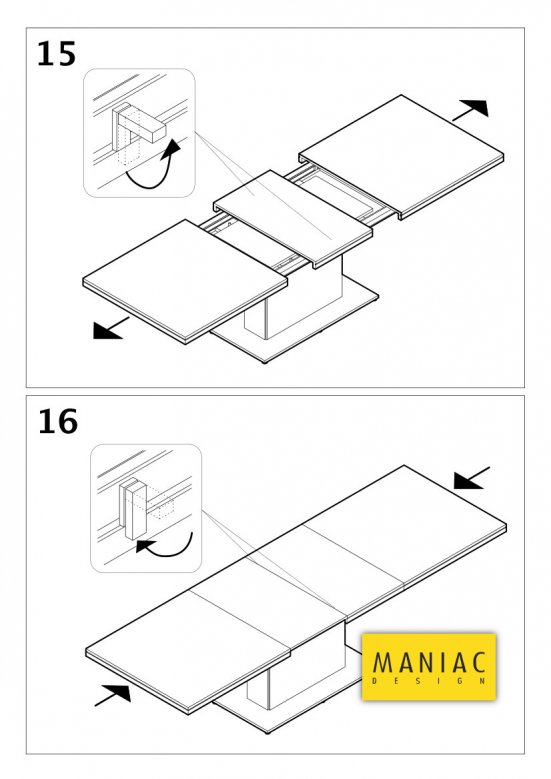 15

16

MANIAC
DESIGN