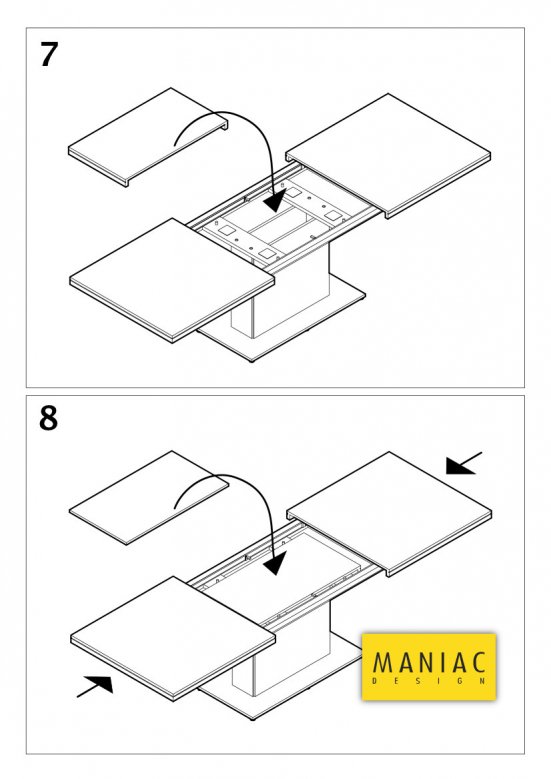 7

8

MANIAC
DESIGN