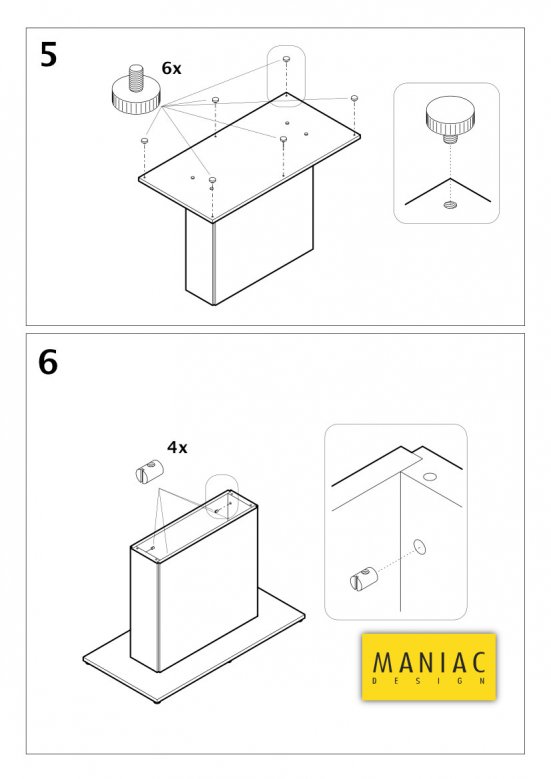 5

6x

6

4x

MANIAC
DESIGN