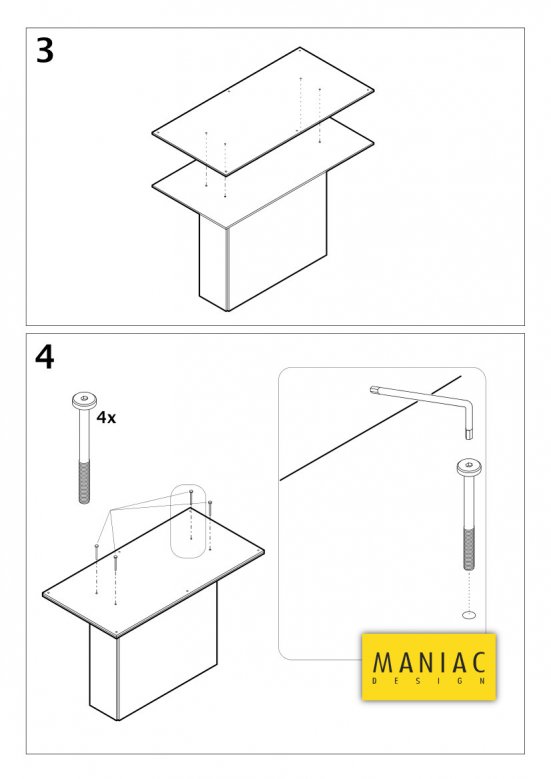 3

4

4x

MANIAC
DESIGN